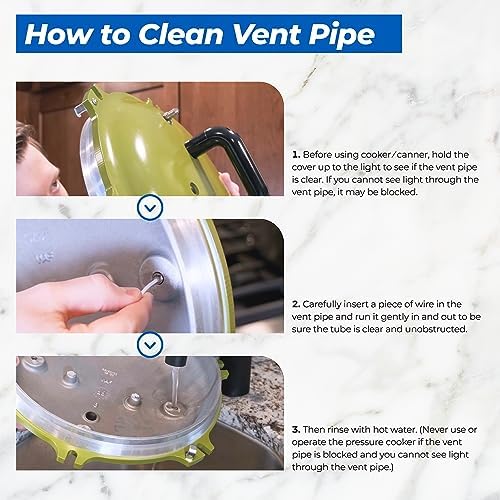 How to Clean Vent Pipe

1. Before using cooker/canner, hold the cover up to the light to see if the vent pipe is clear. If you cannot see light through the vent pipe, it may be blocked.

2. Carefully insert a piece of wire in the vent pipe and run it gently in and out to be sure the tube is clear and unobstructed.

3. Then rinse with hot water. (Never use or operate the pressure cooker if the vent pipe is blocked and you cannot see light through the vent pipe.)