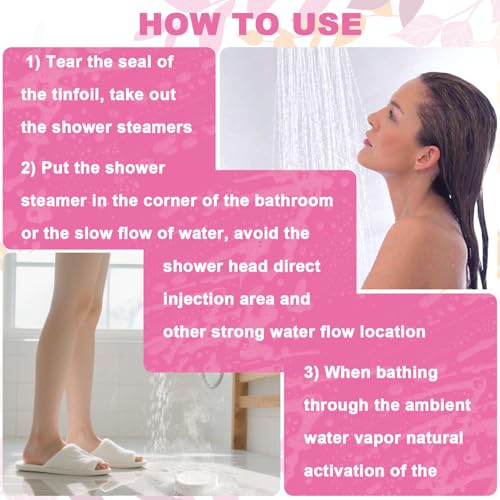 HOW TO USE

1) Tear the seal of the tinfoil, take out the shower steamers

2) Put the shower steamer in the corner of the bathroom or the slow flow of water, avoid the shower head direct injection area and other strong water flow location

3) When bathing through the ambient water vapor natural activation of the