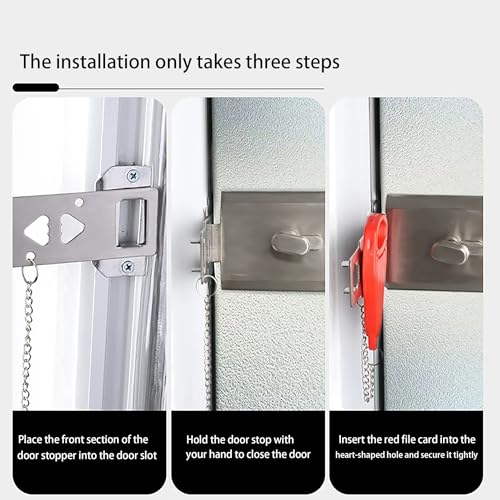 The installation only takes three steps

Place the front section of the door stopper into the door slot

Hold the door stop with your hand to close the door

Insert the red file card into the heart-shaped hole and secure it tightly