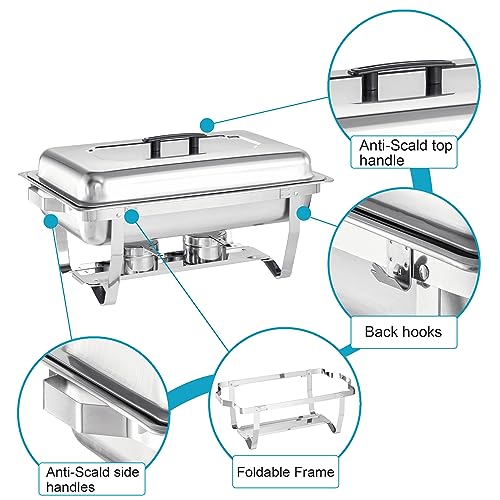 Anti-Scald top handle

Back hooks

Anti-Scald side handles

Foldable Frame