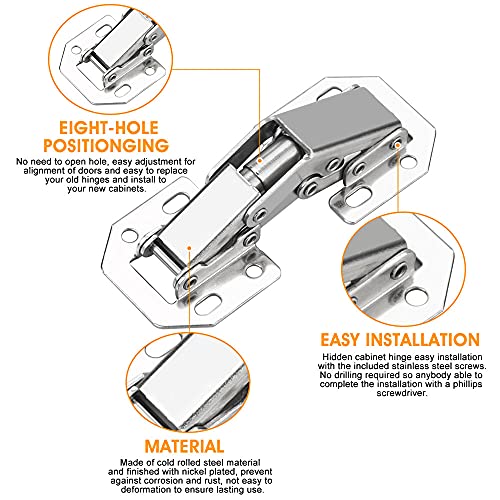 EIGHT-HOLE POSITIONGING

No need to open hole, easy adjustment for alignment of doors and easy to replace your old hinges and install to your new cabinets.

EASY INSTALLATION

Hidden cabinet hinge easy installation with the included stainless steel screws. No drilling required so anybody able to complete the installation with a phillips screwdriver.

MATERIAL

Made of cold rolled steel material and finished with nickel plated, prevent against corrosion and rust, not easy to deformation to ensure lasting use.