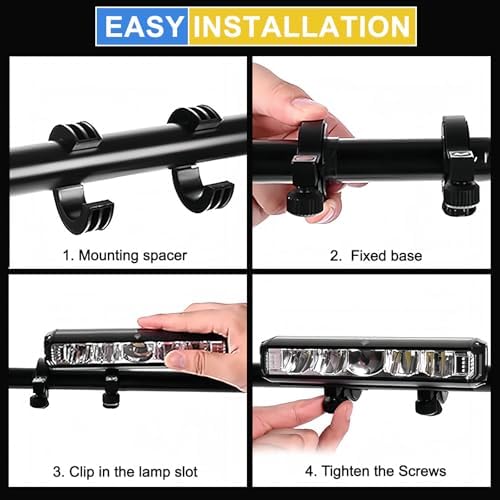 EASY INSTALLATION

1. Mounting spacer

2. Fixed base

3. Clip in the lamp slot

4. Tighten the Screws