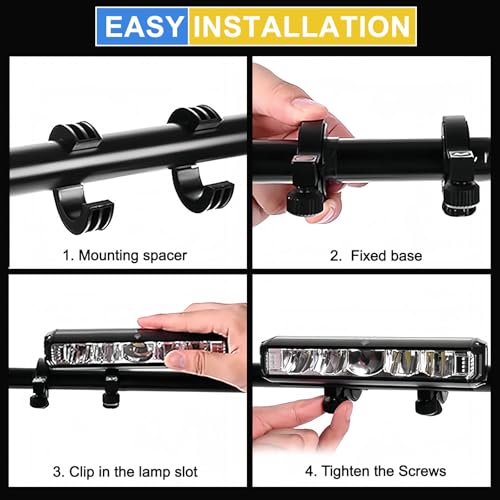 EASY INSTALLATION

1. Mounting spacer

2.  Fixed base

3. Clip in the lamp slot

4. Tighten the Screws