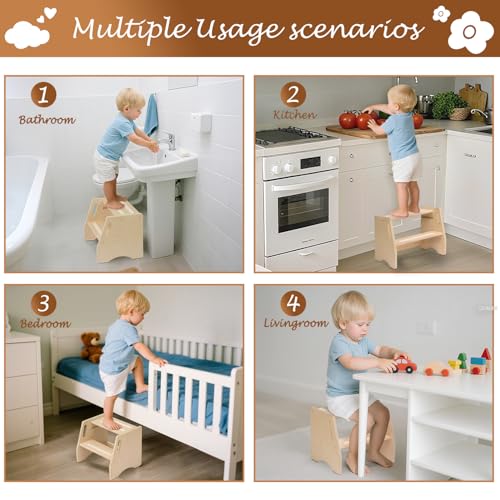 Multiple Usage scenarios

1
Bathroom

2
Kitchen

3
Bedroom

4
Livingroom