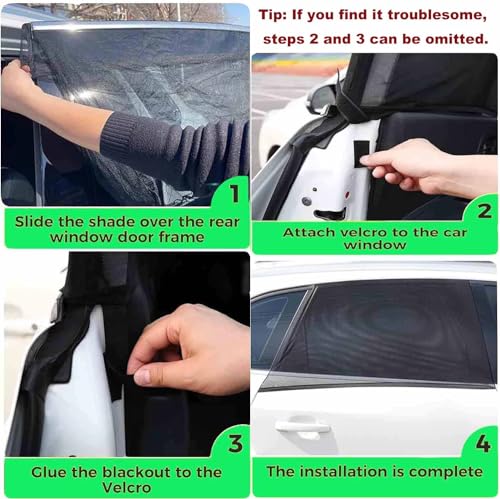 Tip: If you find it troublesome, steps 2 and 3 can be omitted.

1

Slide the shade over the rear window door frame

2

Attach velcro to the car window

3

Glue the blackout to the Velcro

4

The installation is complete