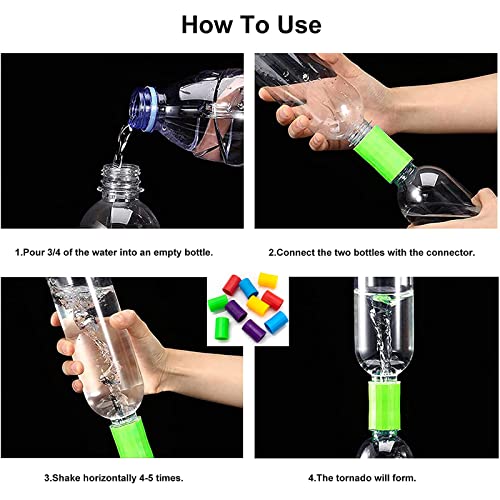 How To Use

1.Pour 3/4 of the water into an empty bottle.

2.Connect the two bottles with the connector.

3.Shake horizontally 4-5 times.

4.The tornado will form.