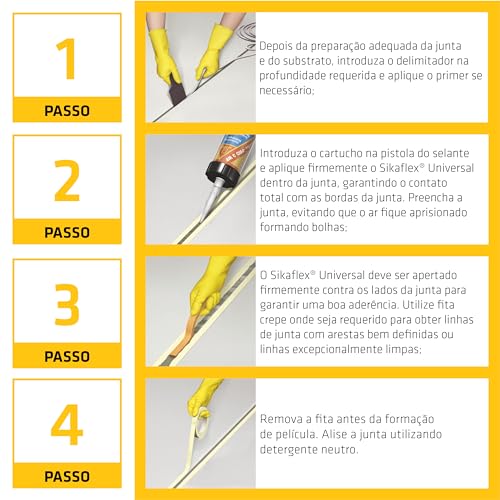 1
PASSO

Depois da preparação adequada da junta e do substrato, introduza o delimitador na profundidade requerida e aplique o primer se necessário;

2
PASSO

Introduza o cartucho na pistola do selante e aplique firmemente o Sikaflex® Universal dentro da junta, garantindo o contato total com as bordas da junta. Preencha a junta, evitando que o ar fique aprisionado formando bolhas;

3
PASSO

O Sikaflex® Universal deve ser apertado firmemente contra os lados da junta para garantir uma boa aderência. Utilize fita crepe onde seja requerido para obter linhas de junta com arestas bem definidas ou linhas excepcionalmente limpas;

4
PASSO

Remova a fita antes da formação de película. Alise a junta utilizando detergente neutro.