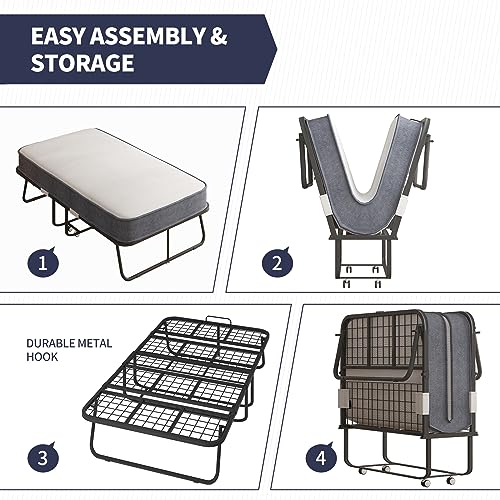 EASY ASSEMBLY & STORAGE

1

2

DURABLE METAL HOOK

3

4