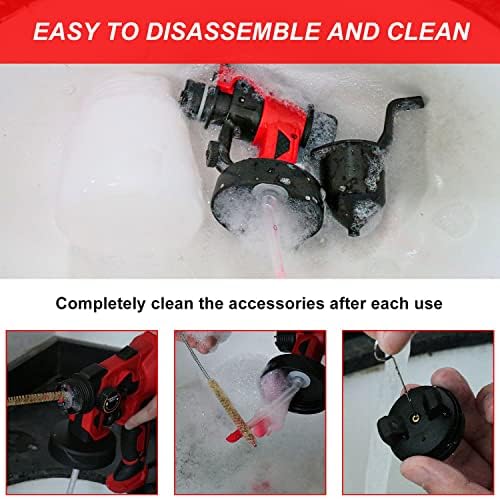 EASY TO DISASSEMBLE AND CLEAN

Completely clean the accessories after each use