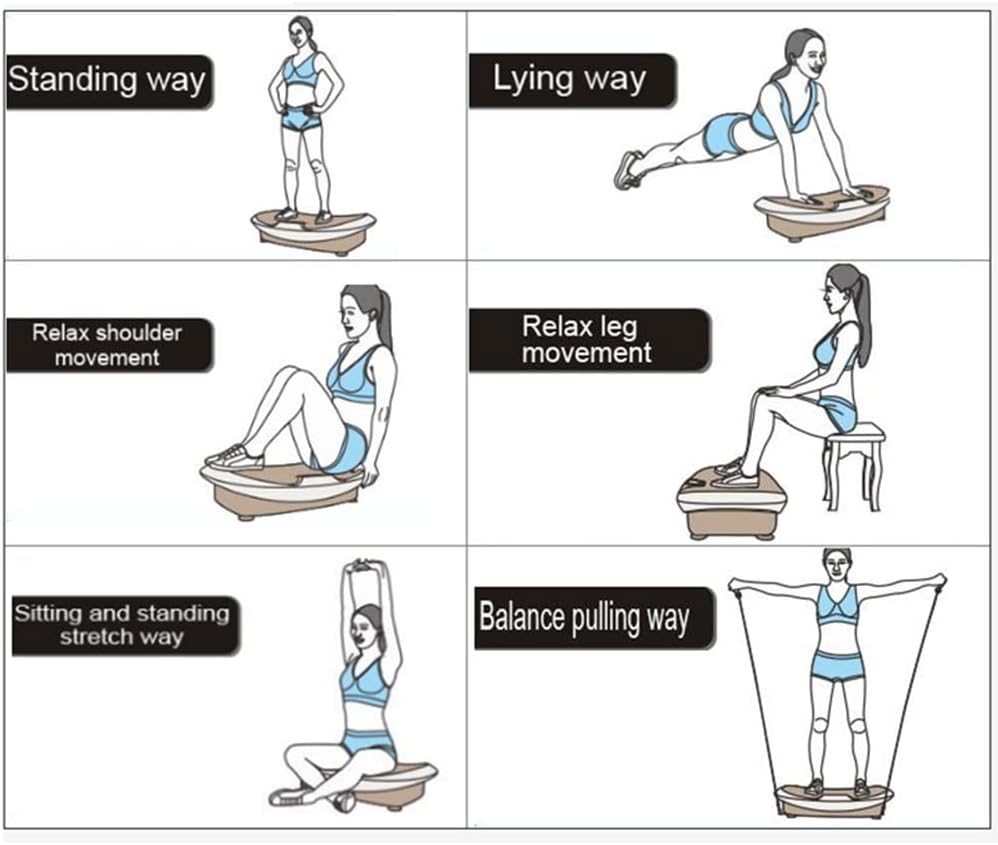 Standing way

Lying way

Relax shoulder movement

Relax leg movement

Sitting and standing stretch way

Balance pulling way