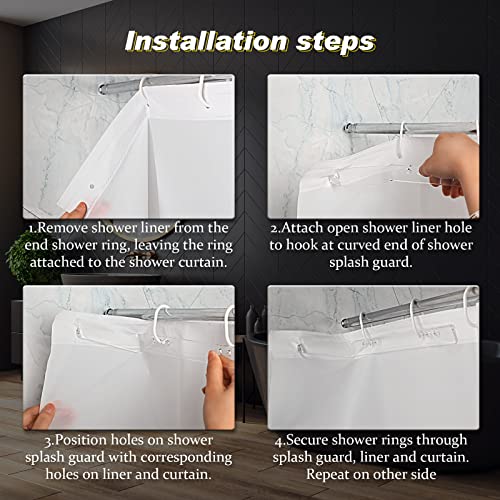 Installation steps

1.Remove shower liner from the end shower ring, leaving the ring attached to the shower curtain.

2.Attach open shower liner hole to hook at curved end of shower splash guard.

3.Position holes on shower splash guard with corresponding holes on liner and curtain.

4.Secure shower rings through splash guard, liner and curtain. Repeat on other side