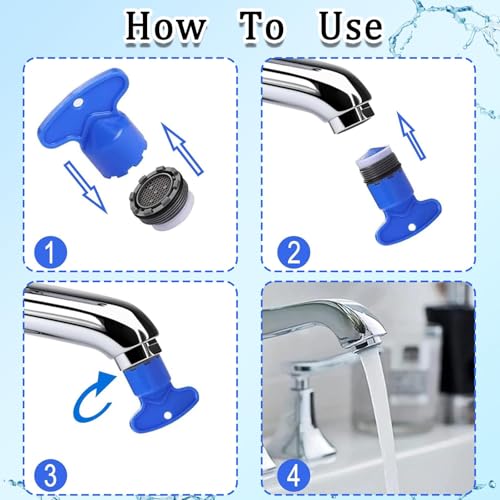 How To Use

1

2

3

4