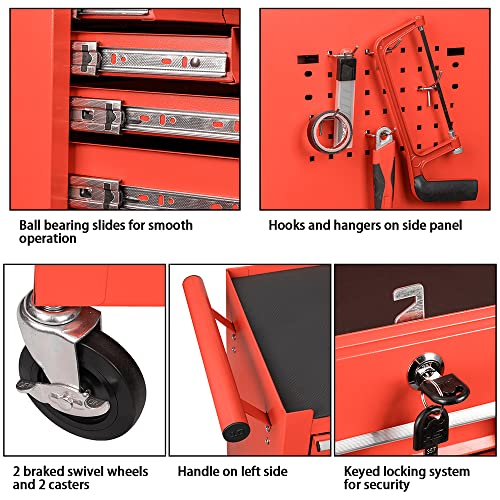 Ball bearing slides for smooth operation

Hooks and hangers on side panel

2 braked swivel wheels and 2 casters

Handle on left side

Keyed locking system for security