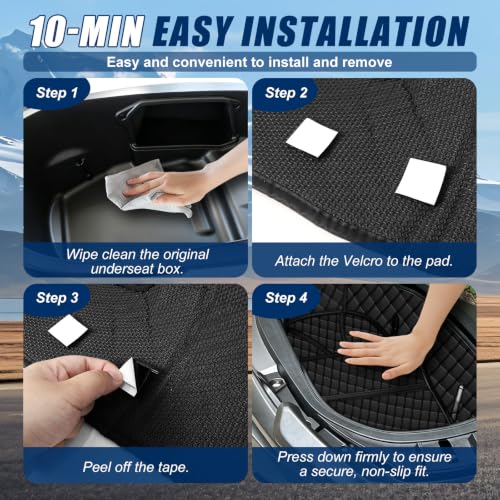 10-MIN EASY INSTALLATION

Easy and convenient to install and remove

Step 1

Wipe clean the original underseat box.

Step 2

Attach the Velcro to the pad.

Step 3

Peel off the tape.

Step 4

Press down firmly to ensure a secure, non-slip fit.