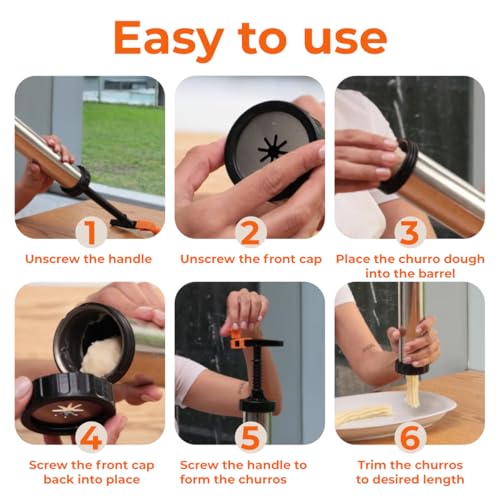 Easy to use

1
Unscrew the handle

2
Unscrew the front cap

3
Place the churro dough into the barrel

4
Screw the front cap back into place

5
Screw the handle to form the churros

6
Trim the churros to desired length