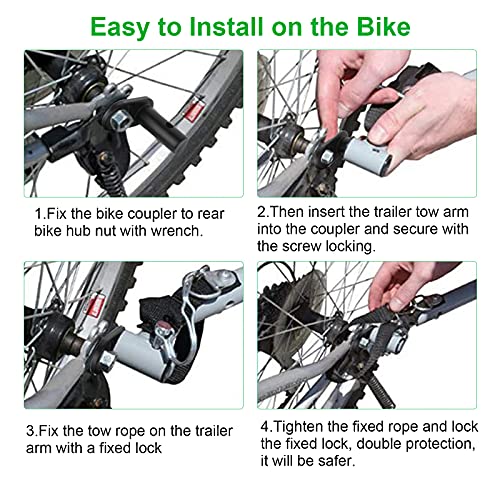 Easy to Install on the Bike

1.Fix the bike coupler to rear bike hub nut with wrench.

2.Then insert the trailer tow arm into the coupler and secure with the screw locking.

3.Fix the tow rope on the trailer arm with a fixed lock

4.Tighten the fixed rope and lock the fixed lock, double protection, it will be safer.