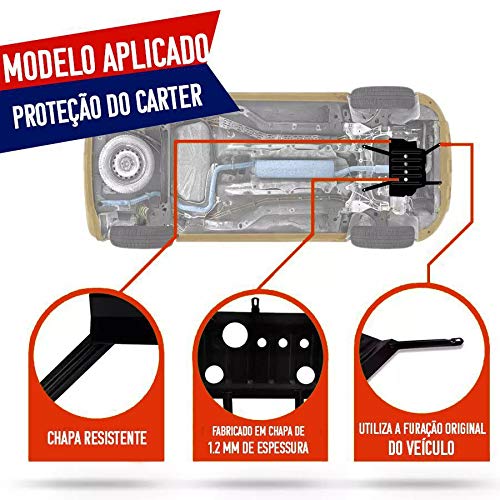 MODELO APLICADO

PROTEÇÃO DO CARTER

CHAPA RESISTENTE

FABRICADO EM CHAPA DE 1.2 MM DE ESPESSURA

UTILIZA A FURAÇÃO ORIGINAL DO VEÍCULO