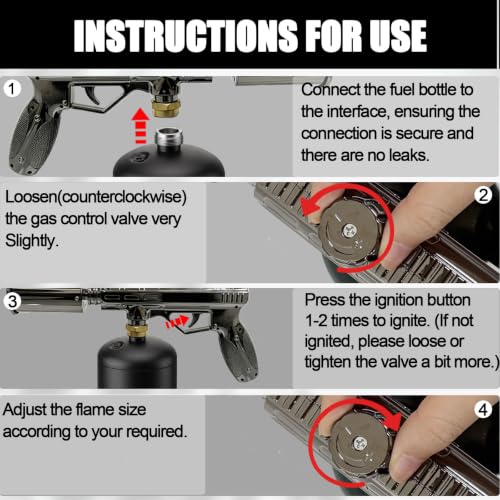 INSTRUCTIONS FOR USE

1

Connect the fuel bottle to the interface, ensuring the connection is secure and there are no leaks.

Loosen(counterclockwise) the gas control valve very Slightly.

2

3

Press the ignition button 1-2 times to ignite. (If not ignited, please loose or tighten the valve a bit more.)

Adjust the flame size according to your required.

4