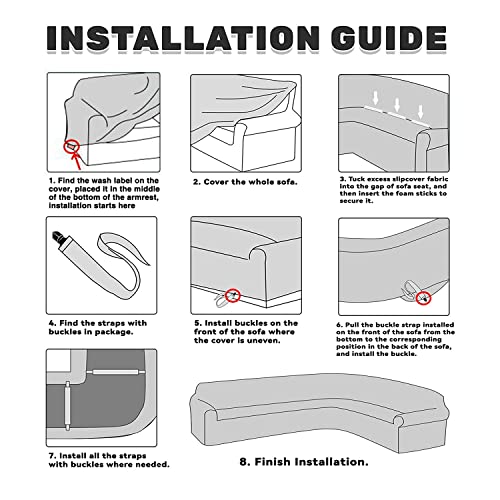 INSTALLATION GUIDE

1. Find the wash label on the cover, placed it in the middle of the bottom of the armrest, installation starts here

2. Cover the whole sofa.

3. Tuck excess slipcover fabric into the gap of sofa seat, and then insert the foam sticks to secure it.

4. Find the straps with buckles in package.

5. Install buckles on the front of the sofa where the cover is uneven.

6. Pull the buckle strap installed on the front of the sofa from the bottom to the corresponding position in the back of the sofa, and install the buckle.

7. Install all the straps with buckles where needed.

8. Finish Installation.