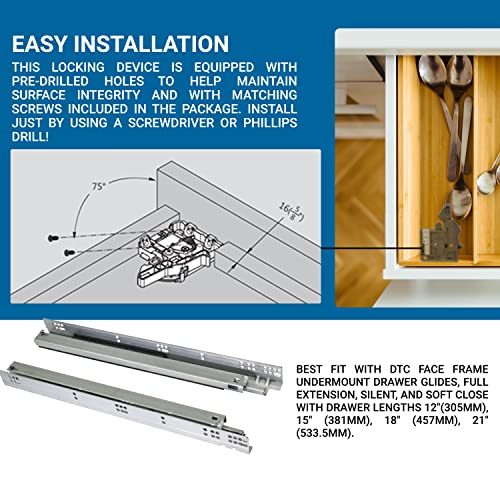 EASY INSTALLATION

THIS LOCKING DEVICE IS EQUIPPED WITH PRE-DRILLED HOLES TO HELP MAINTAIN SURFACE INTEGRITY AND WITH MATCHING SCREWS INCLUDED IN THE PACKAGE. INSTALL JUST BY USING A SCREWDRIVER OR PHILLIPS DRILL!

75°

$16(\frac{5}{8}")$

BEST FIT WITH DTC FACE FRAME UNDERMOUNT DRAWER GLIDES, FULL EXTENSION, SILENT, AND SOFT CLOSE WITH DRAWER LENGTHS 12"(305MM), 15" (381MM), 18" (457MM), 21" (533.5MM).