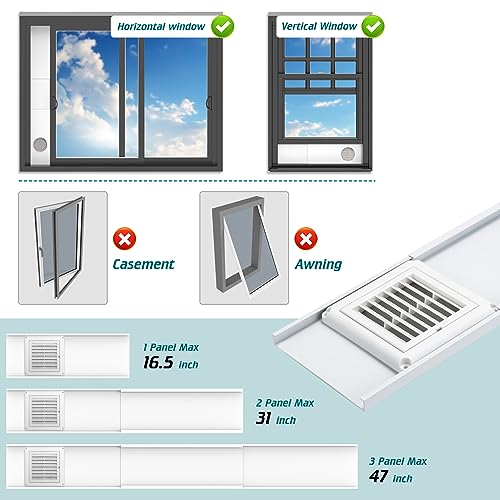 Horizontal window

Vertical Window

Casement

Awning

1 Panel Max
16.5 inch

2 Panel Max
31 inch

3 Panel Max
47 inch