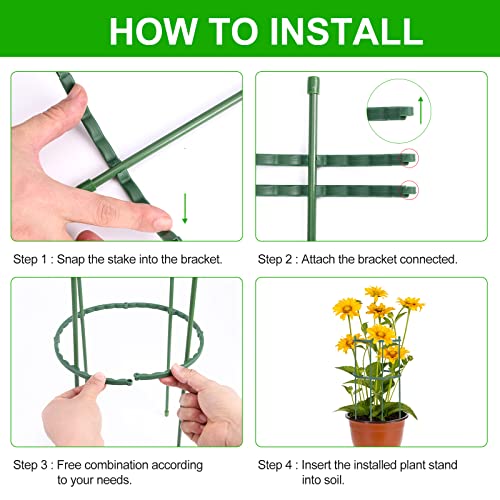 HOW TO INSTALL

Step 1 : Snap the stake into the bracket.

Step 2 : Attach the bracket connected.

Step 3 : Free combination according to your needs.

Step 4 : Insert the installed plant stand into soil.