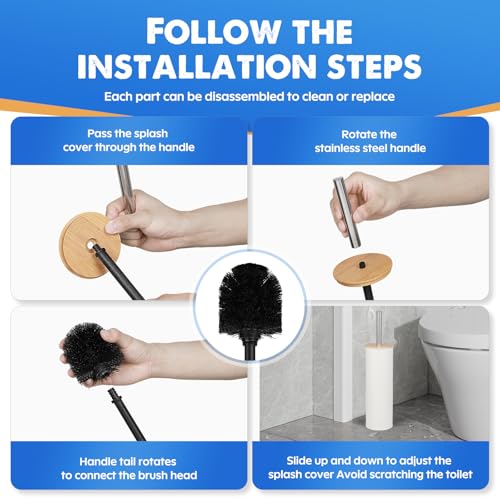 FOLLOW THE INSTALLATION STEPS

Each part can be disassembled to clean or replace

Pass the splash cover through the handle

Rotate the stainless steel handle

Handle tail rotates to connect the brush head

Slide up and down to adjust the splash cover Avoid scratching the toilet