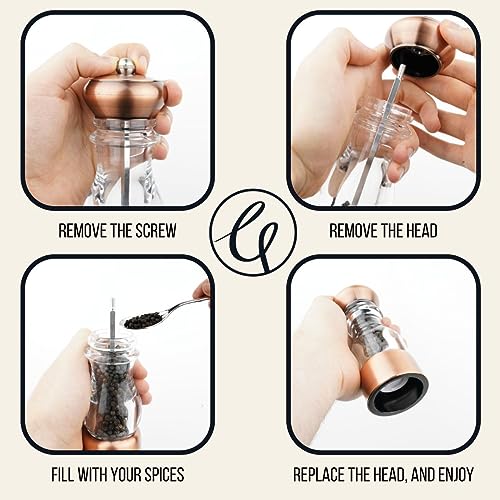 REMOVE THE SCREW

REMOVE THE HEAD

FILL WITH YOUR SPICES

REPLACE THE HEAD, AND ENJOY