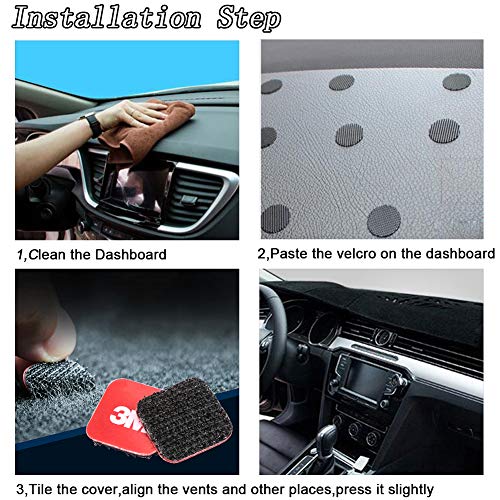 Installation Step

1,Clean the Dashboard

2,Paste the velcro on the dashboard

3M

3,Tile the cover,align the vents and other places,press it slightly