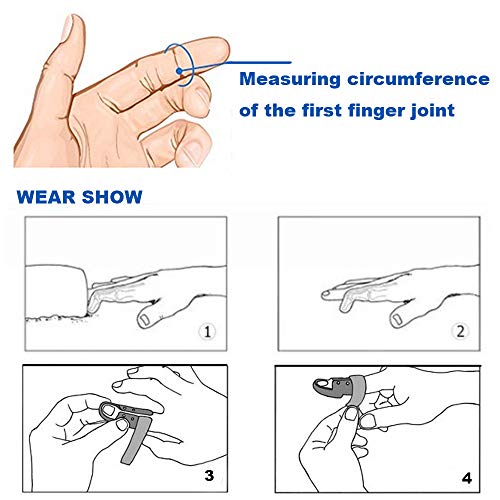 Measuring circumference of the first finger joint

WEAR SHOW

1

2

3

4