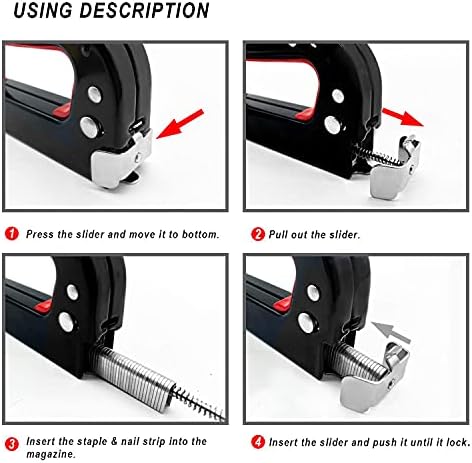 USING DESCRIPTION

1 Press the slider and move it to bottom.

2 Pull out the slider.

3 Insert the staple & nail strip into the magazine.

4 Insert the slider and push it until it lock.