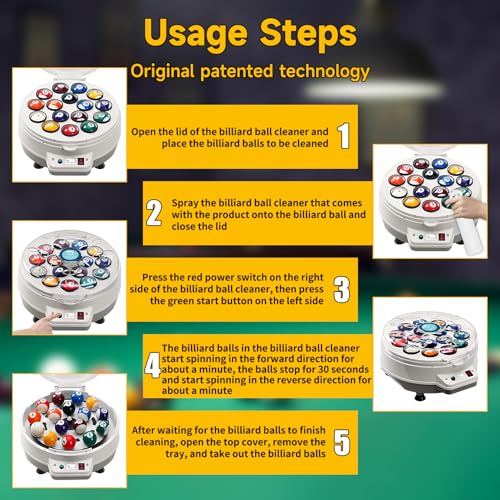 Usage Steps

Original patented technology

Open the lid of the billiard ball cleaner and place the billiard balls to be cleaned 1

2 Spray the billiard ball cleaner that comes with the product onto the billiard ball and close the lid

Press the red power switch on the right side of the billiard ball cleaner, then press the green start button on the left side 3

4 The billiard balls in the billiard ball cleaner start spinning in the forward direction for about a minute, the balls stop for 30 seconds and start spinning in the reverse direction for about a minute

After waiting for the billiard balls to finish cleaning, open the top cover, remove the tray, and take out the billiard balls 5