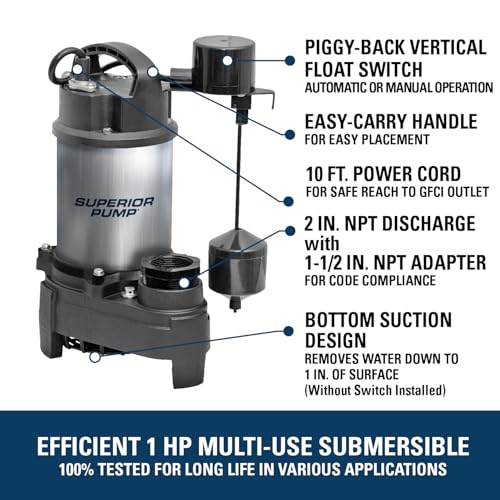 SUPERIOR PUMP

PIGGY-BACK VERTICAL FLOAT SWITCH
AUTOMATIC OR MANUAL OPERATION

EASY-CARRY HANDLE
FOR EASY PLACEMENT

10 FT. POWER CORD
FOR SAFE REACH TO GFCI OUTLET

2 IN. NPT DISCHARGE with 1-1/2 IN. NPT ADAPTER
FOR CODE COMPLIANCE

BOTTOM SUCTION DESIGN
REMOVES WATER DOWN TO 1 IN. OF SURFACE
(Without Switch Installed)

EFFICIENT 1 HP MULTI-USE SUBMERSIBLE
100% TESTED FOR LONG LIFE IN VARIOUS APPLICATIONS