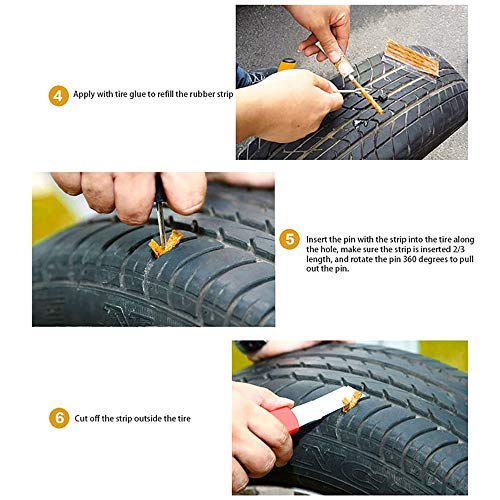 4 Apply with tire glue to refill the rubber strip

5 Insert the pin with the strip into the tire along the hole, make sure the strip is inserted 2/3 length, and rotate the pin 360 degrees to pull out the pin.

6 Cut off the strip outside the tire