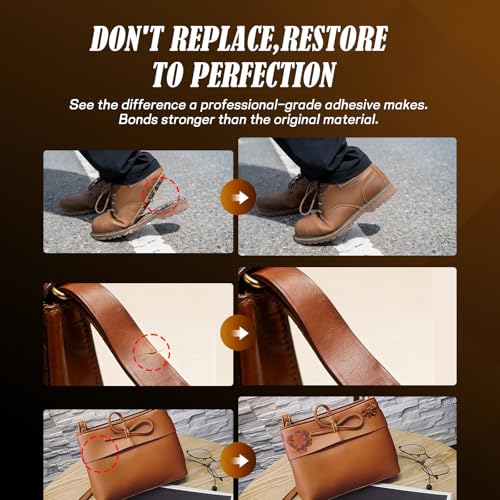 DON'T REPLACE,RESTORE TO PERFECTION

See the difference a professional-grade adhesive makes. Bonds stronger than the original material.