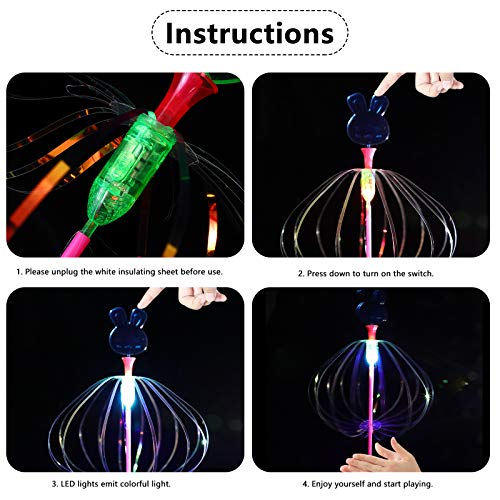 Instructions

1. Please unplug the white insulating sheet before use.

2. Press down to turn on the switch.

3. LED lights emit colorful light.

4. Enjoy yourself and start playing.