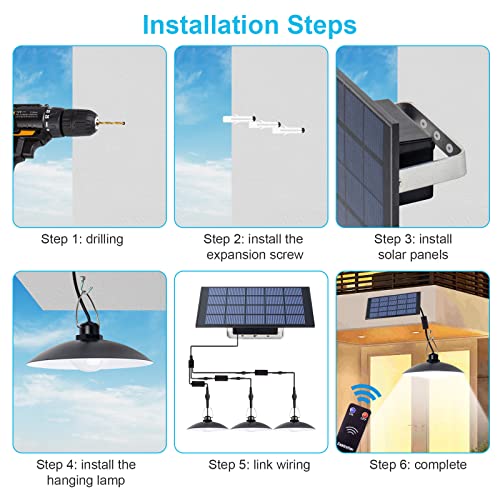 Installation Steps

Step 1: drilling

Step 2: install the expansion screw

Step 3: install solar panels

Step 4: install the hanging lamp

Step 5: link wiring

Step 6: complete