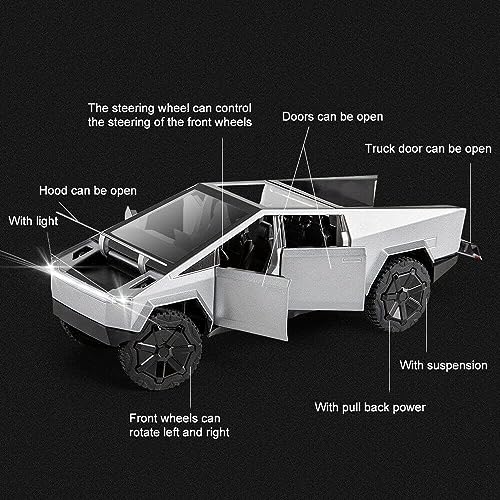 The steering wheel can control the steering of the front wheels

Doors can be open

Truck door can be open

Hood can be open

With light

With suspension

With pull back power

Front wheels can rotate left and right