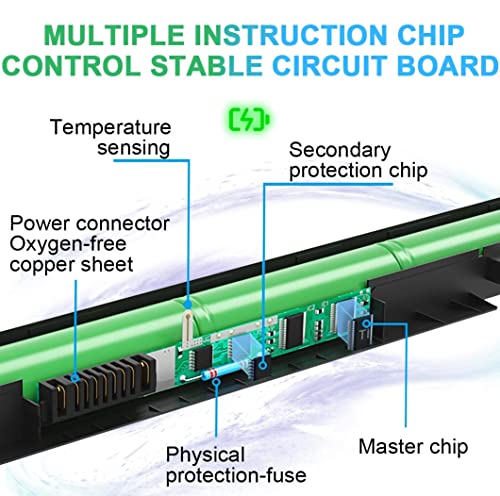 MULTIPLE INSTRUCTION CHIP CONTROL STABLE CIRCUIT BOARD

Temperature sensing

Secondary protection chip

Power connector Oxygen-free copper sheet

TI

Physical protection-fuse

Master chip