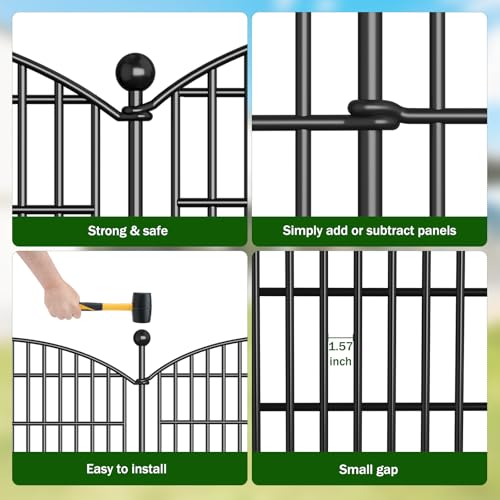 Strong & safe

Simply add or subtract panels

Easy to install

1.57 inch

Small gap