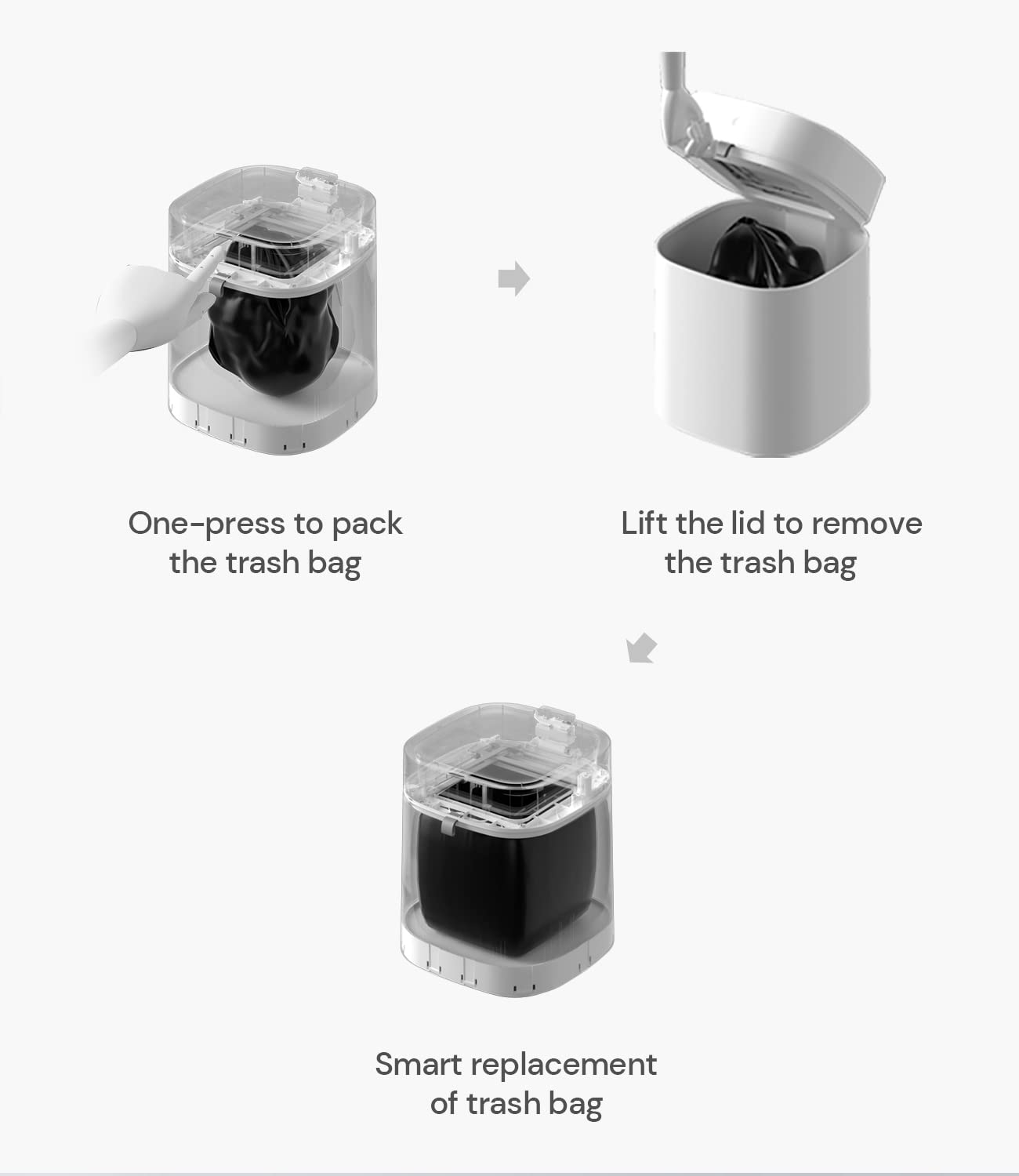 One-press to pack the trash bag

Lift the lid to remove the trash bag

Smart replacement of trash bag