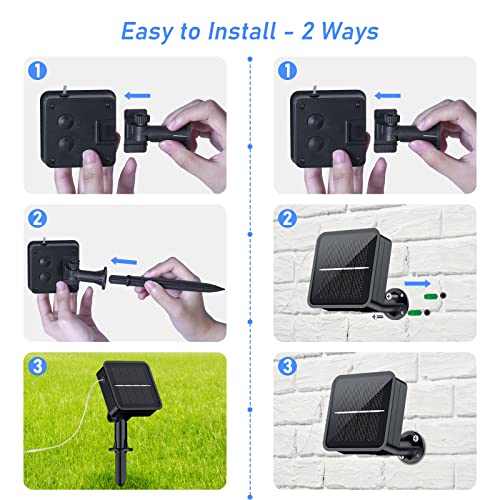 Easy to Install - 2 Ways

1

2

3

1

2

3