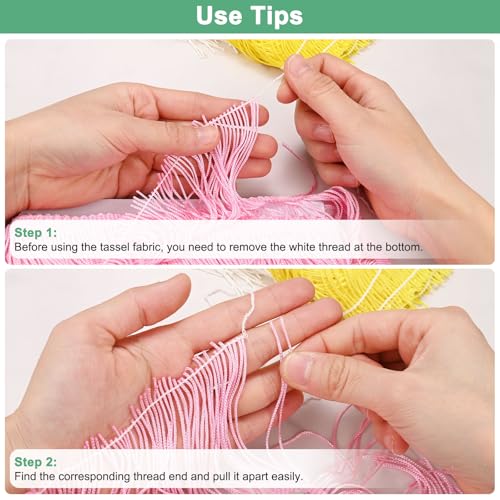 Use Tips

Step 1:
Before using the tassel fabric, you need to remove the white thread at the bottom.

Step 2:
Find the corresponding thread end and pull it apart easily.