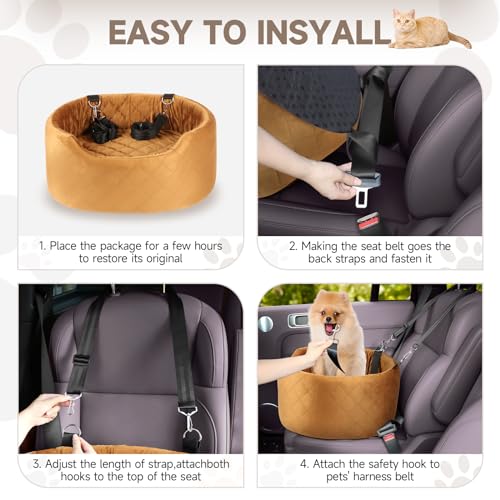 EASY TO INSYALL

1. Place the package for a few hours to restore its original

2. Making the seat belt goes the back straps and fasten it

3. Adjust the length of strap,attachboth hooks to the top of the seat

4. Attach the safety hook to pets' harness belt