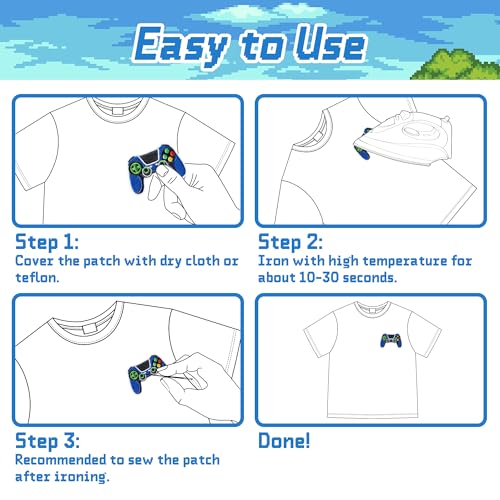 Easy to Use

Step 1:
Cover the patch with dry cloth or teflon.

Step 2:
Iron with high temperature for about 10-30 seconds.

Step 3:
Recommended to sew the patch after ironing.

Done!