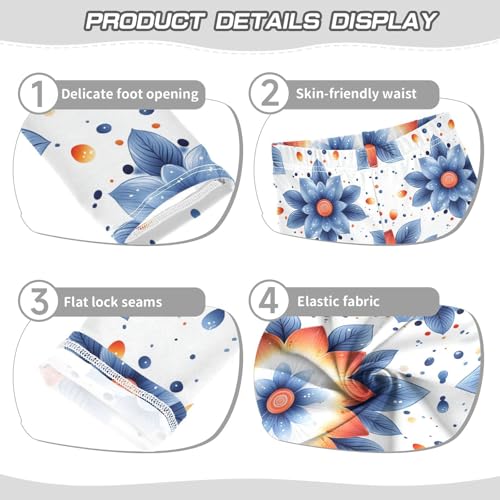 PRODUCT DETAILS DISPLAY

1 Delicate foot opening

2 Skin-friendly waist

3 Flat lock seams

4 Elastic fabric