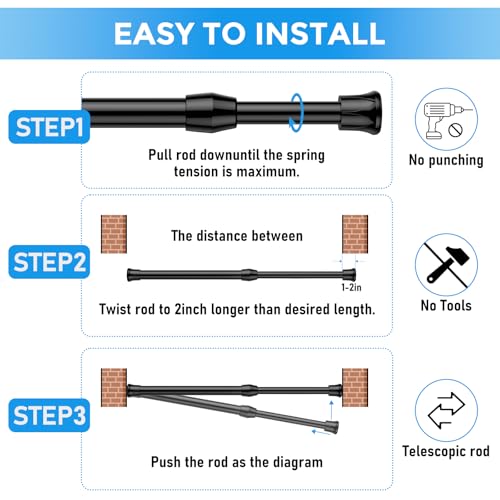 EASY TO INSTALL

STEP1

Pull rod downuntil the spring tension is maximum.

No punching

STEP2

The distance between

1-2in

Twist rod to 2inch longer than desired length.

No Tools

STEP3

Push the rod as the diagram

Telescopic rod