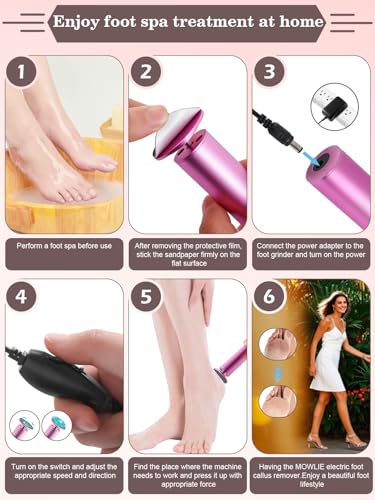 Enjoy foot spa treatment at home

1

Perform a foot spa before use

2

After removing the protective film, stick the sandpaper firmly on the flat surface

3

Connect the power adapter to the foot grinder and turn on the power

4

Turn on the switch and adjust the appropriate speed and direction

5

Find the place where the machine needs to work and press it up with appropriate force

6

Having the MOWLIE electric foot callus remover.Enjoy a beautiful foot lifestyle