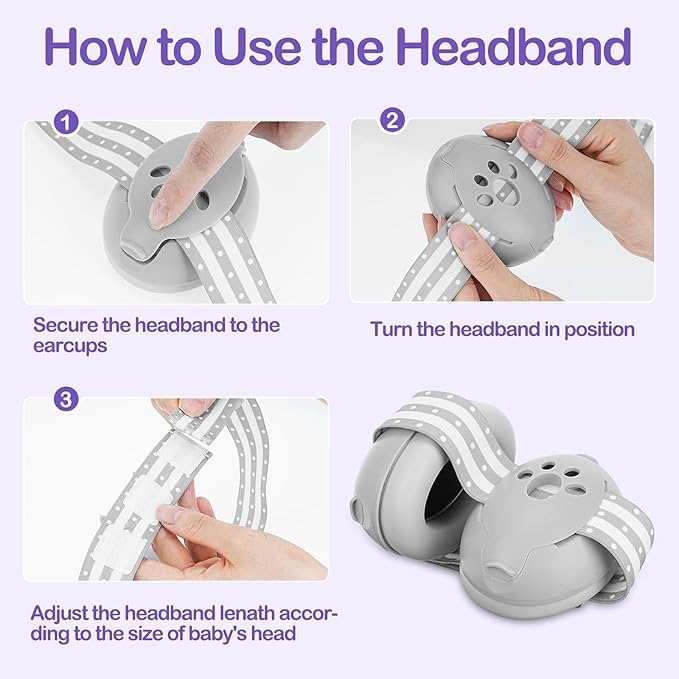 How to Use the Headband

1

Secure the headband to the earcups

2

Turn the headband in position

3

Adjust the headband lenath according to the size of baby's head