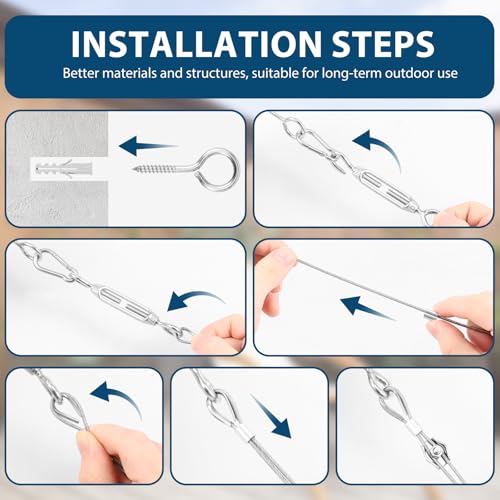 INSTALLATION STEPS
Better materials and structures, suitable for long-term outdoor use